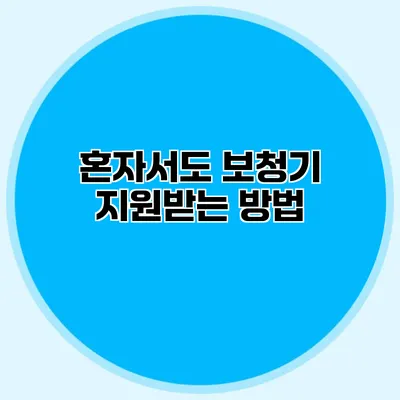 혼자서도 보청기
지원받는 방법