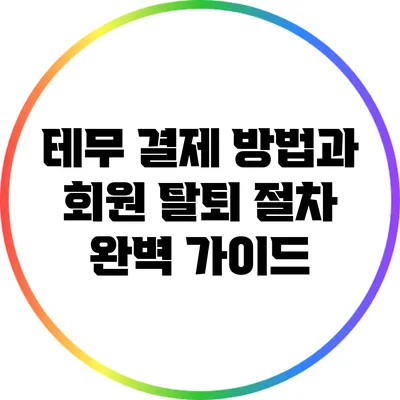 테무 결제 방법과 회원 탈퇴 절차 완벽 가이드