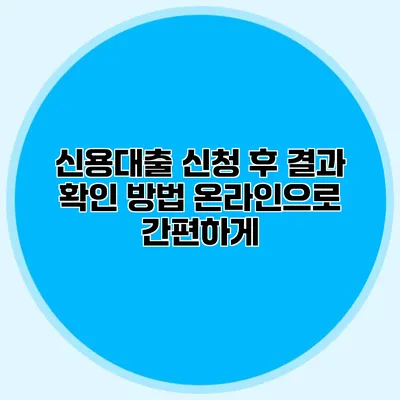 신용대출 신청 후 결과 확인 방법 온라인으로 간편하게