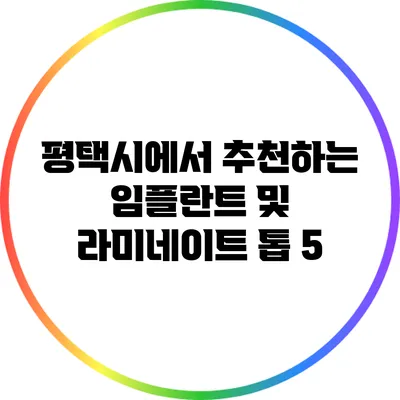 평택시에서 추천하는 임플란트 및 라미네이트 톱 5