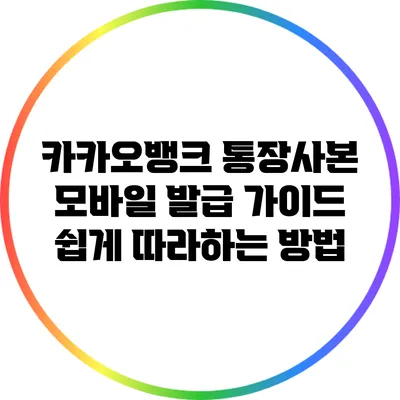 카카오뱅크 통장사본 모바일 발급 가이드 쉽게 따라하는 방법