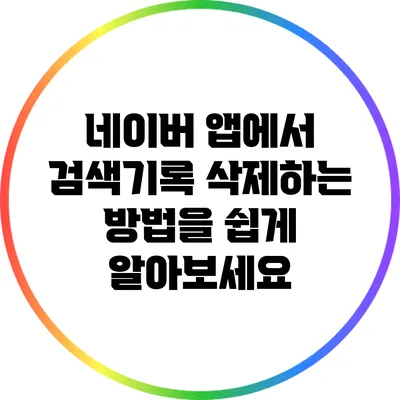 네이버 앱에서 검색기록 삭제하는 방법을 쉽게 알아보세요