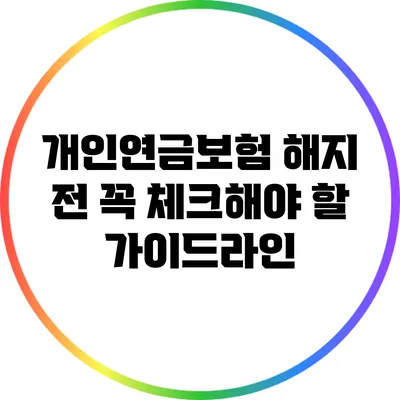 개인연금보험 해지 전 꼭 체크해야 할 가이드라인