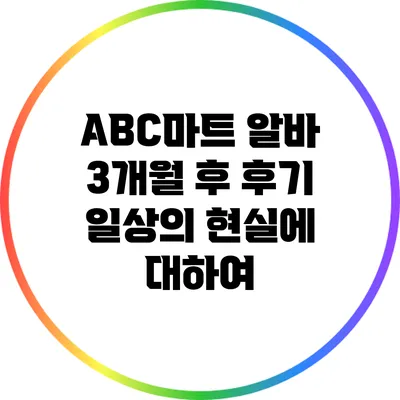 ABC마트 알바 3개월 후 후기 일상의 현실에 대하여